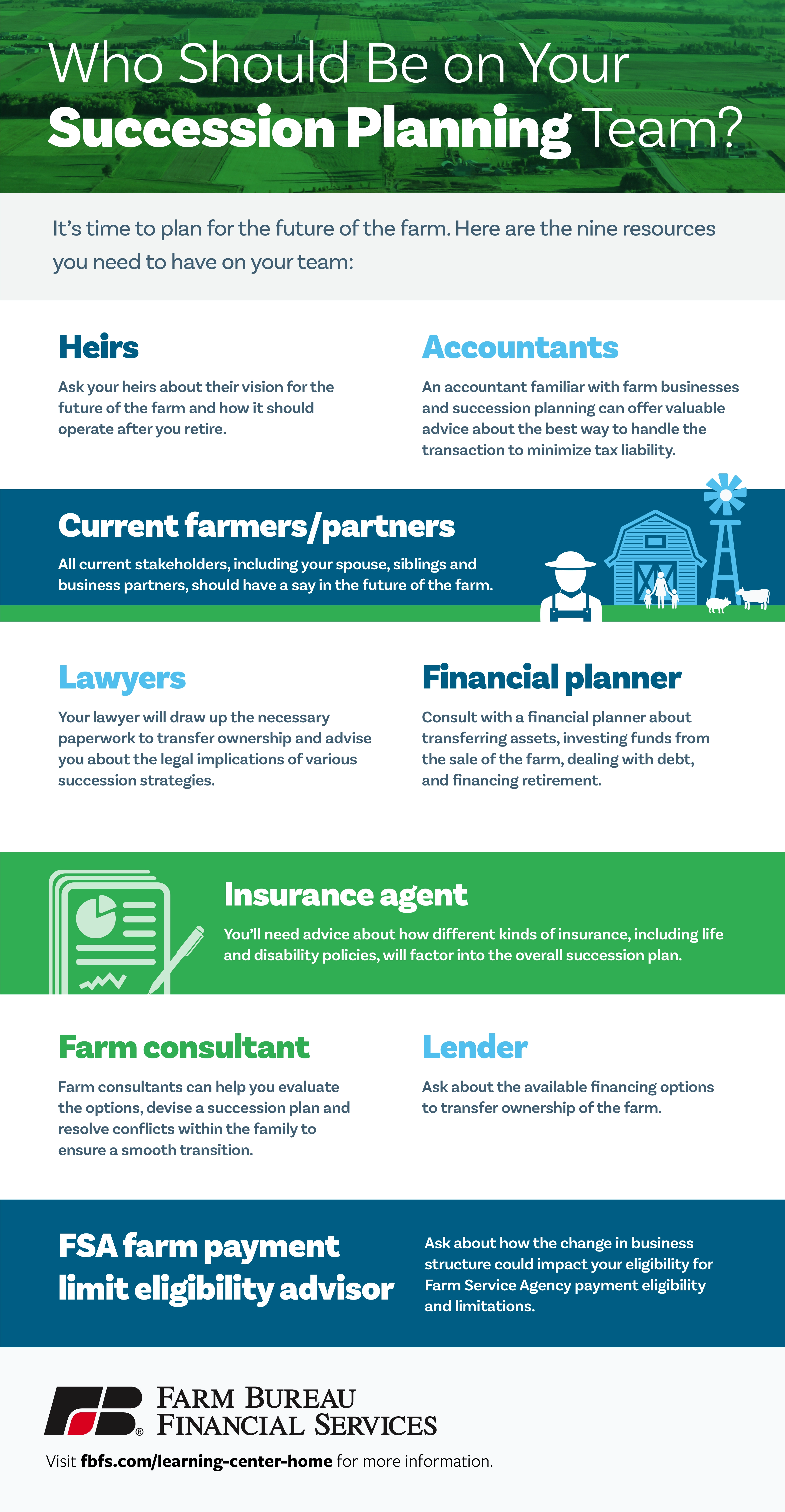 Who Should Be on Your Succession Planning Team?

It's time to plan for the future of the farm. Here are the nine resources you need to have on your team:

Heirs

Ask your heirs about their vision for the future of the farm and how it should operate after you retire.

Accountants

An accountant familiar with farm businesses and succession planning can offer valuable advice about the best way to handle the transaction to minimize tax liability.

Current farmers/partners

All current stakeholders, including your spouse, siblings and business partners, should have a say in the future of the farm.

Lawyers

Your lawyer will draw up the necessary paperwork to transfer ownership and advise you about the legal implications of various succession strategies.

Financial planner

Consult with a financial planner about transferring assets, investing funds from the sale of the farm, dealing with debt, and financing retirement.

Insurance agent

You'll need advice about how different kinds of insurance, including life and disability policies, will factor into the overall succession plan.

Farm consultant

Farm consultants can help you evaluate the options, devise a succession plan and resolve conflicts within the family to ensure a smooth transition.

Lender

Ask about the available financing options to transfer ownership of the farm.

FSA farm payment limit eligibility advisor

Ask about how the change in business structure could impact your eligibility for Farm Service Agency payment eligibility and limitations.

FB® FARM BUREAU FINANCIAL SERVICES

Visit fbfs.com/learning-center-home for more information.