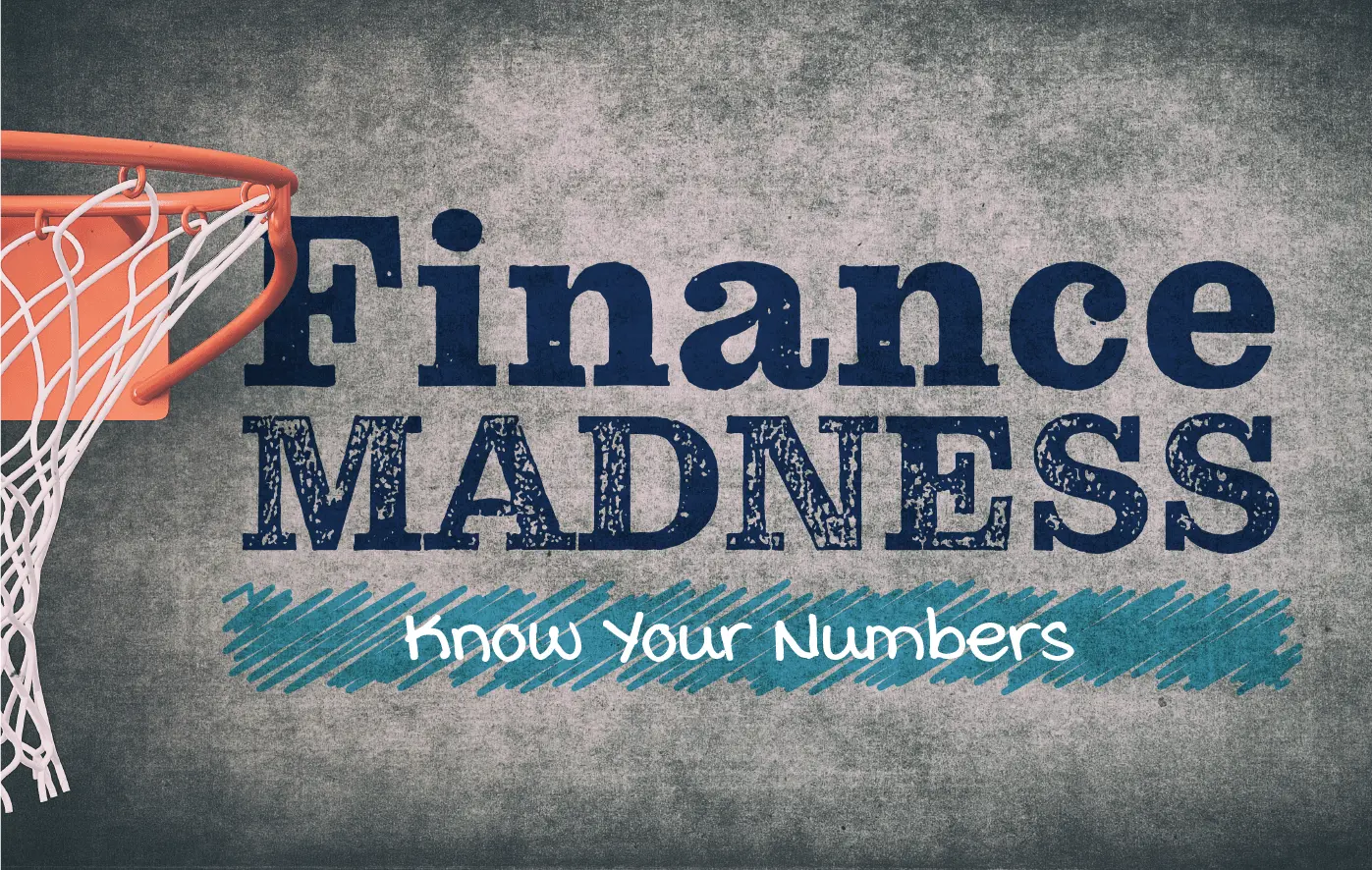 Finance
MADNESS
Know Your Numbers