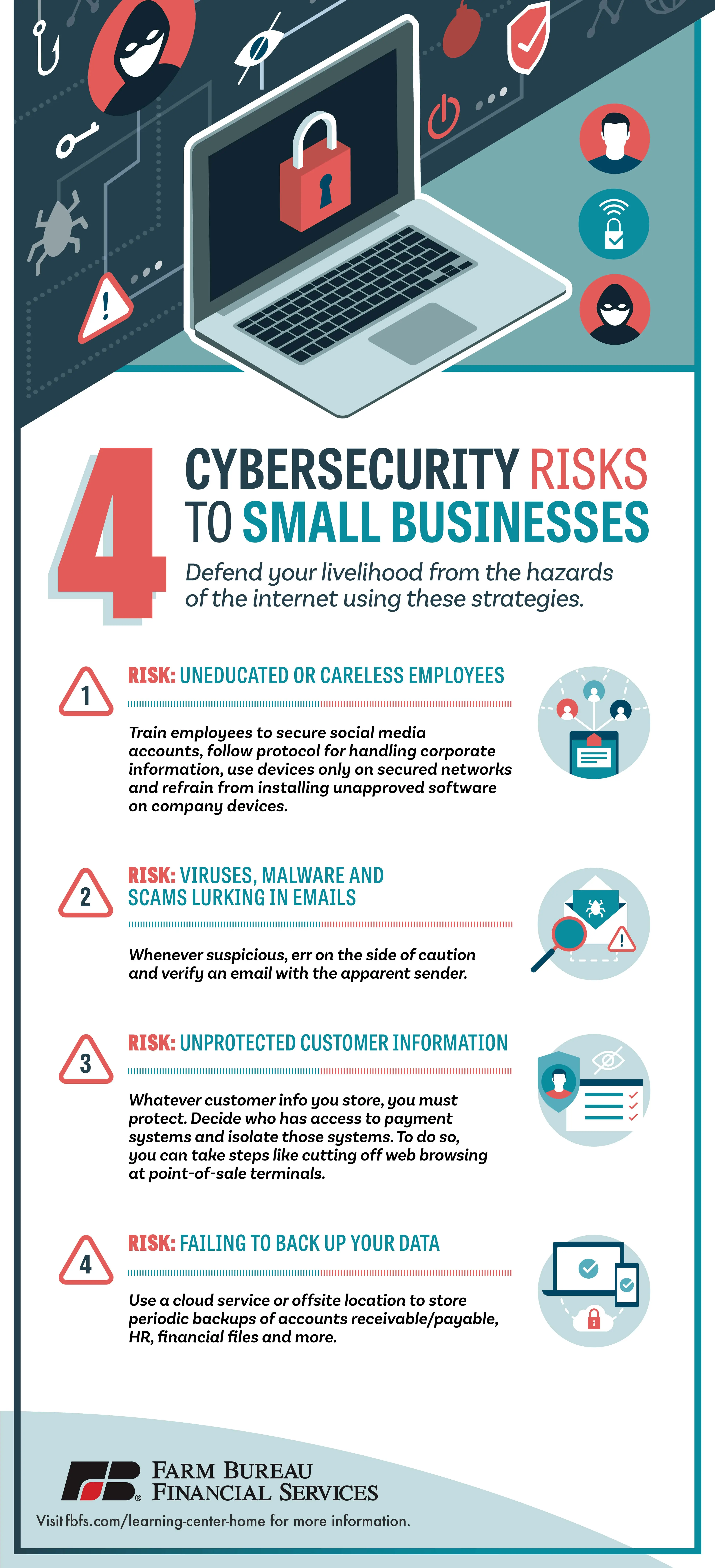 4 CYBERSECURITY RISKS TO SMALL BUSINESSES

Defend your livelihood from the hazards of the internet using these strategies.

1

RISK: UNEDUCATED OR CARELESS EMPLOYEES

Train employees to secure social media accounts, follow protocol for handling corporate information, use devices only on secured networks and refrain from installing unapproved software on company devices.

2

RISK: VIRUSES, MALWARE AND SCAMS LURKING IN EMAILS

Whenever suspicious, err on the side of caution and verify an email with the apparent sender.

3

RISK: UNPROTECTED CUSTOMER INFORMATION

Whatever customer info you store, you must protect. Decide who has access to payment systems and isolate those systems. To do so, you can take steps like cutting off web browsing at point-of-sale terminals.

4

RISK: FAILING TO BACK UP YOUR DATA

Use a cloud service or offsite location to store periodic backups of accounts receivable/payable, HR, financial files and more.

FB FARM BUREAU FINANCIAL SERVICES

Visit fbfs.com/learning-center-home for more information.